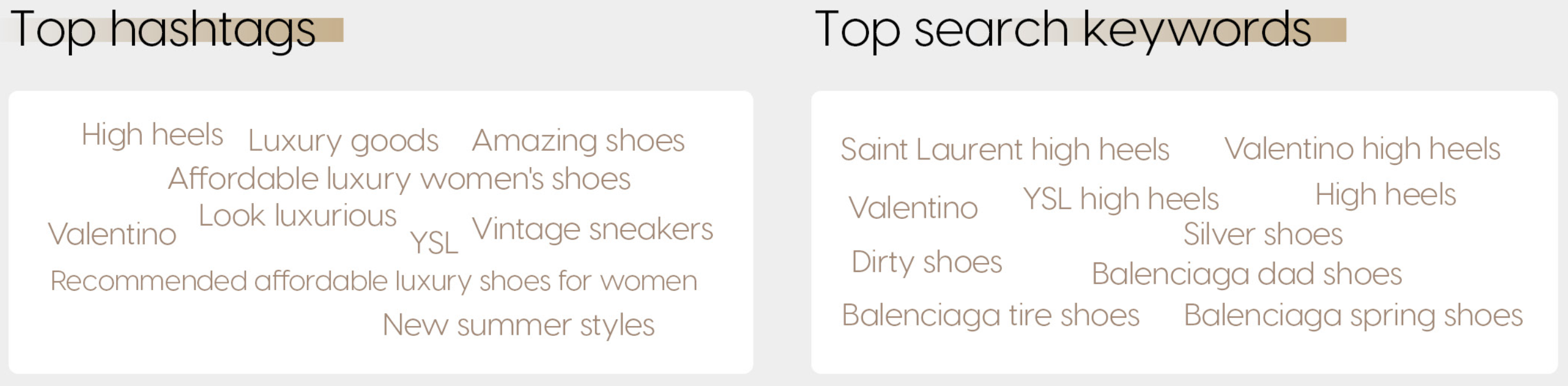 Top hashtags

High heels Luxury goods Amazing shoes
Affordable luxury women's shoes
Valentino Look luxurious YSL Vintage sneakers
Recommended affordable luxury shoes for women
New summer styles

Top search keywords

Saint Laurent high heels Valentino high heels
Valentino YSL high heels High heels
Silver shoes
Dirty shoes Balenciaga dad shoes
Balenciaga tire shoes Balenciaga spring shoes